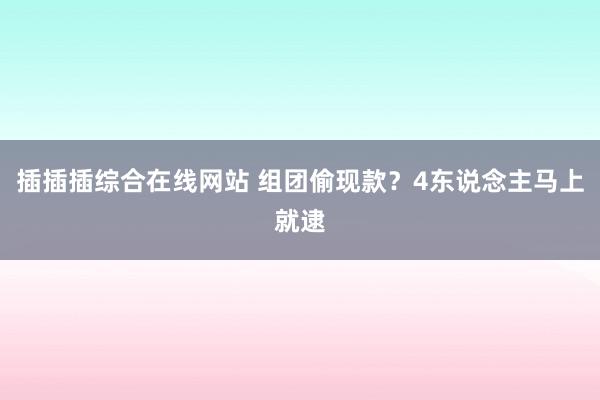 插插插综合在线网站 组团偷现款？4东说念主马上就逮